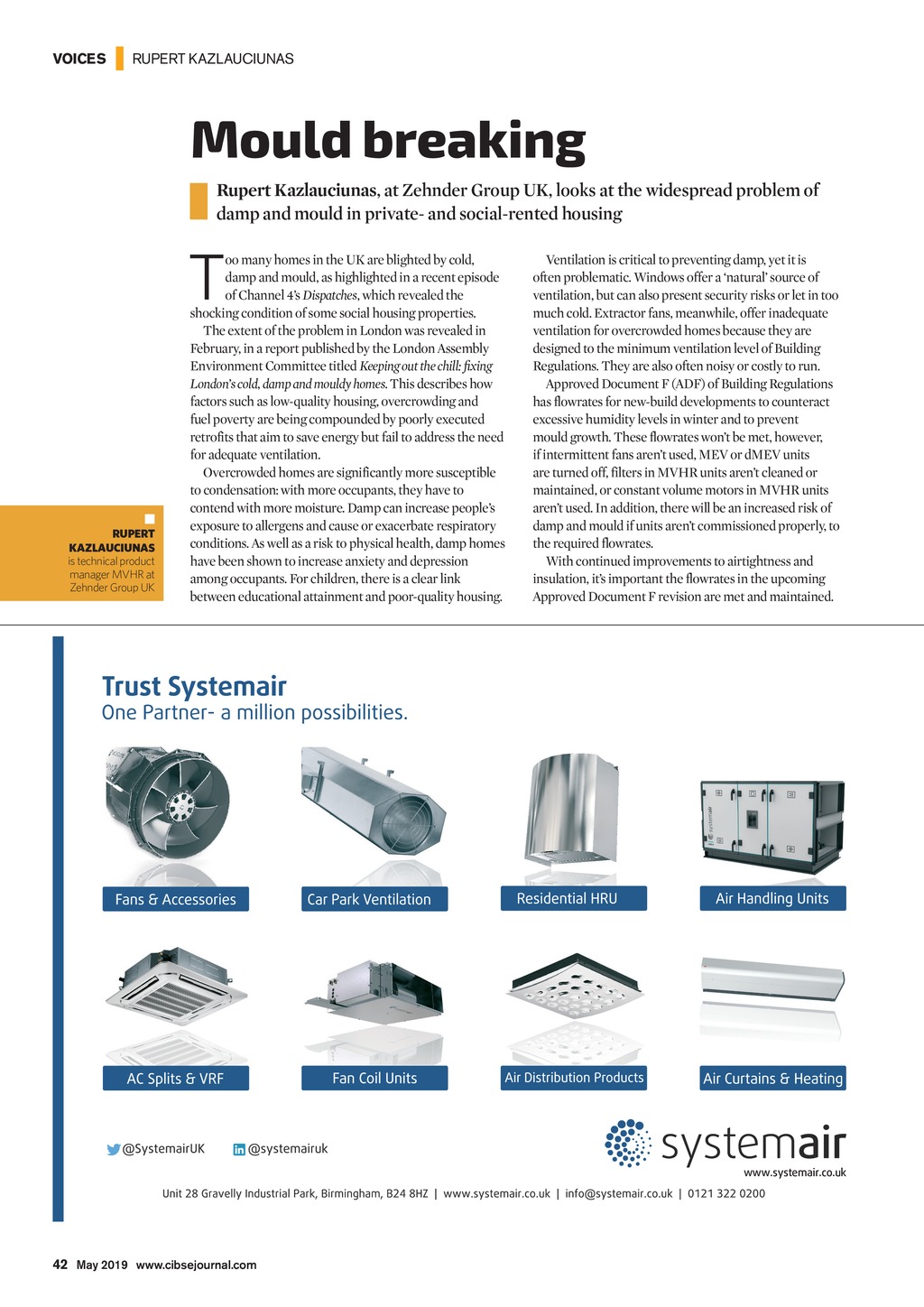 VOICES | RUPERT KAZLAUCIUNAS

Mould breaking

Rupert Kazlauciunas, at Zehnder Group UK, looks at the widespread problem of damp and mould in private- and social-rented housing

Too many homes in the UK are blighted by cold, damp and mould, as highlighted in a recent episode of Channel 4's Dispatches, which revealed the shocking condition of some social housing properties.

The extent of the problem in London was revealed in February, in a report published by the London Assembly Environment Committee titled Keeping out the chill: fixing London's cold, damp and mouldy homes. This describes how factors such as low-quality housing, overcrowding and fuel poverty are being compounded by poorly executed retrofits that aim to save energy but fail to address the need for adequate ventilation.

Overcrowded homes are significantly more susceptible to condensation: with more occupants, they have to contend with more moisture. Damp can increase people's exposure to allergens and cause or exacerbate respiratory conditions. As well as a risk to physical health, damp homes have been shown to increase anxiety and depression among occupants. For children, there is a clear link between educational attainment and poor-quality housing.

Ventilation is critical to preventing damp, yet it is often problematic. Windows offer a 'natural' source of ventilation, but can also present security risks or let in too much cold. Extractor fans, meanwhile, offer inadequate ventilation for overcrowded homes because they are designed to the minimum ventilation level of Building Regulations. They are also often noisy or costly to run.

Approved Document F (ADF) of Building Regulations has flowrates for new-build developments to counteract excessive humidity levels in winter and to prevent mould growth. These flowrates won't be met, however, if intermittent fans aren't used, MEV or dMEV units are turned off, filters in MVHR units aren't cleaned or maintained, or constant volume motors in MVHR units aren't used. In addition, there will be an increased risk of damp and mould if units aren't commissioned properly, to the required flowrates.

With continued improvements to airtightness and insulation, it's important the flowrates in the upcoming Approved Document F revision are met and maintained.

RUPERT KAZLAUCIUNAS is technical product manager MVHR at Zehnder Group UK

Trust Systemair
One Partner- a million possibilities.

Fans & Accessories
Car Park Ventilation
Residential HRU
Air Handling Units
AC Splits & VRF
Fan Coil Units
Air Distribution Products
Air Curtains & Heating

@SystemairUK @systemairuk

systemair
www.systemair.co.uk

Unit 28 Gravelly Industrial Park, Birmingham, B24 8HZ | www.systemair.co.uk | info@systemair.co.uk | 0121 322 0200

42 May 2019 www.cibsejournal.com