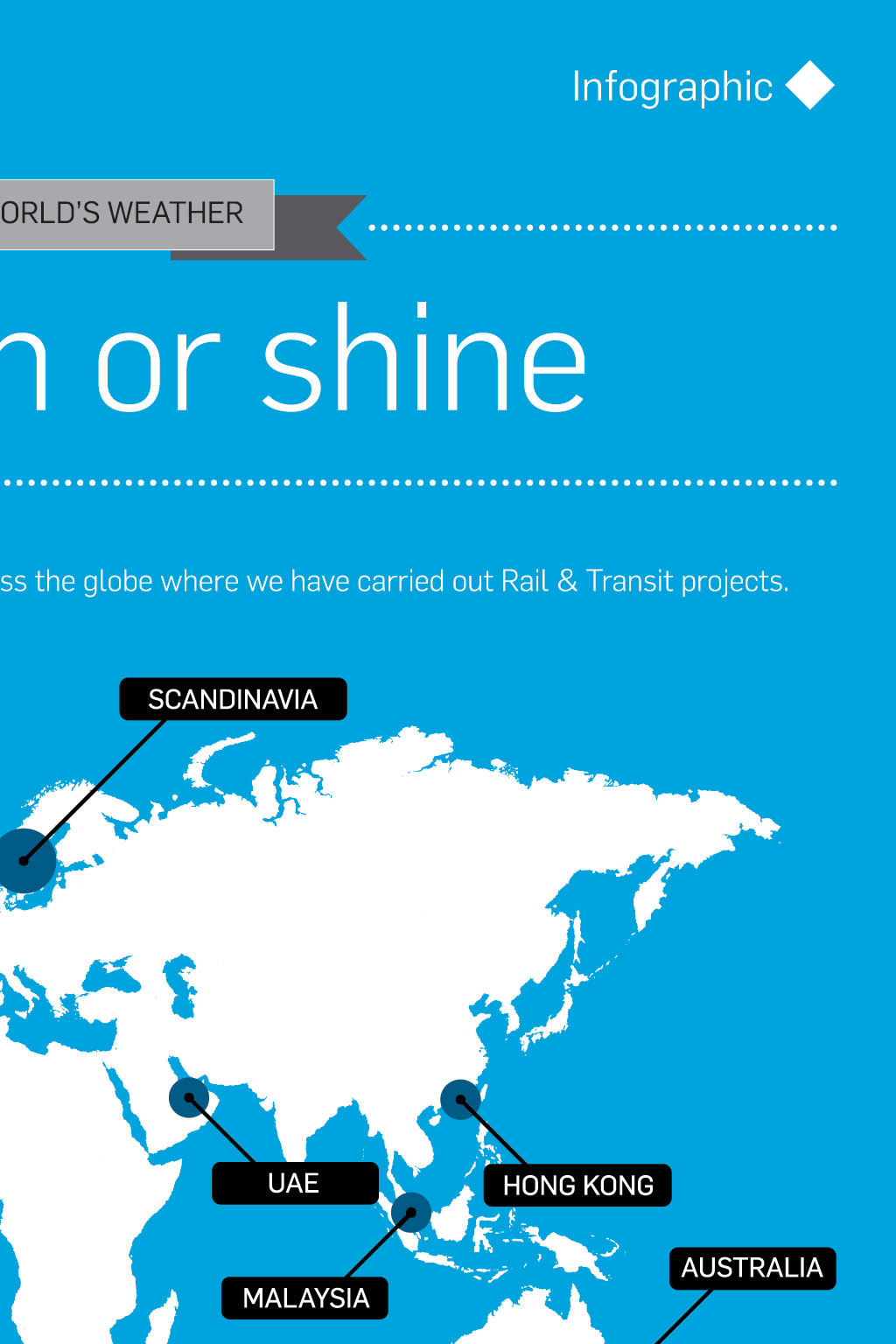 Infographic

ORLD'S WEATHER

n or shine

ss the globe where we have carried out Rail & Transit projects.

SCANDINAVIA

UAE

HONG KONG

MALAYSIA

AUSTRALIA