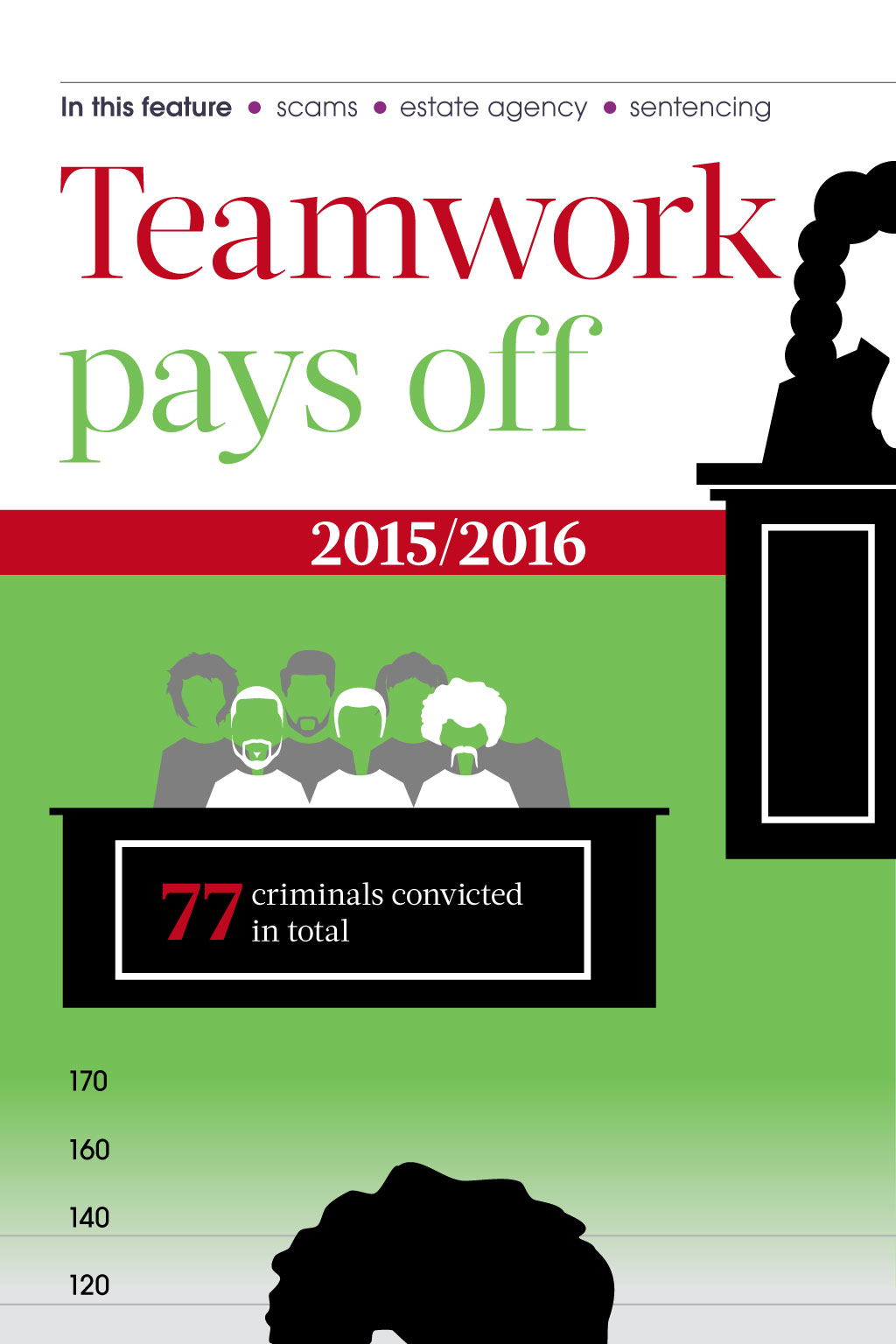 In this feature • scams • estate agency • sentencing

Teamwork pays off

2015/2016

77 criminals convicted in total

170

160

140

120