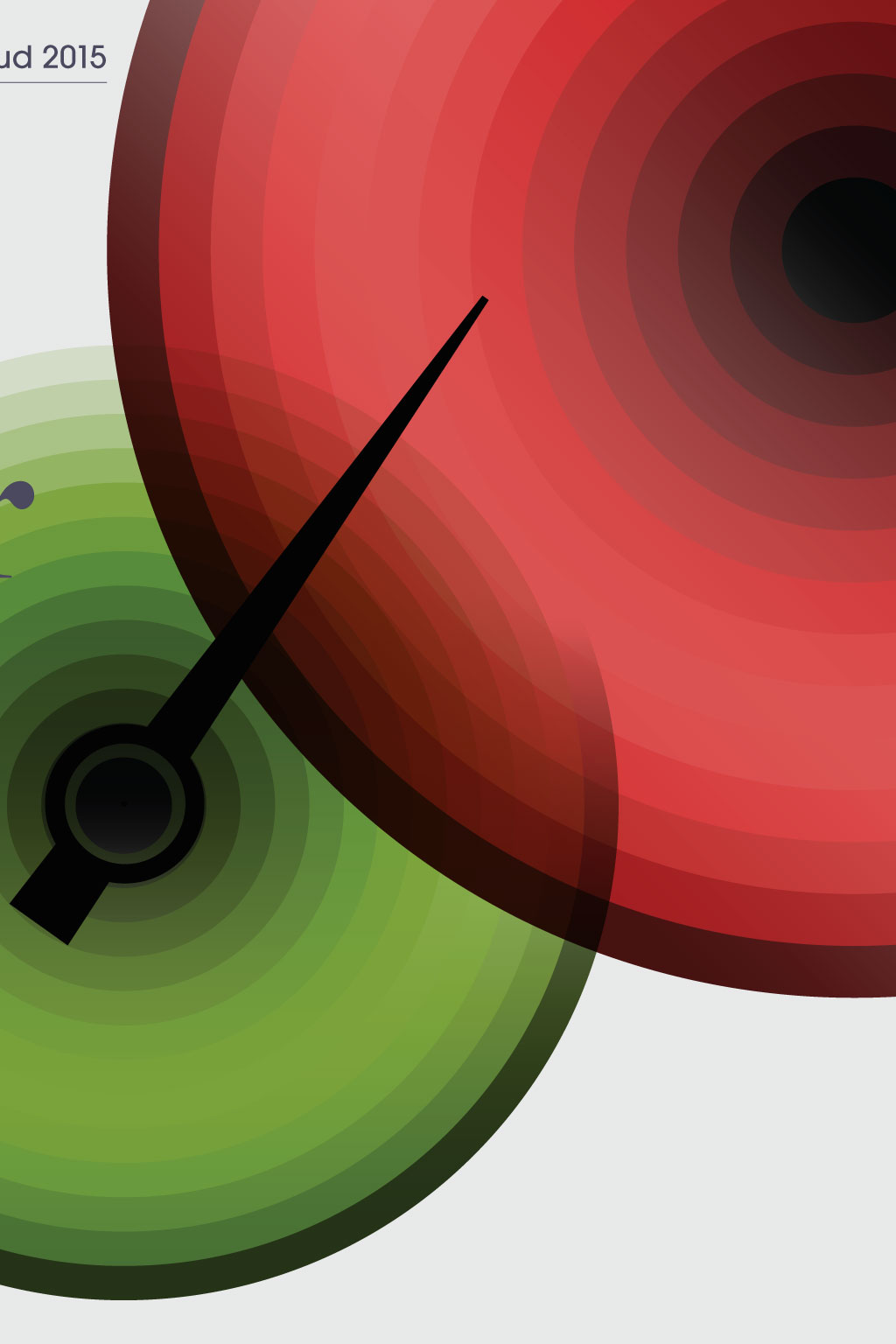 ud 2015