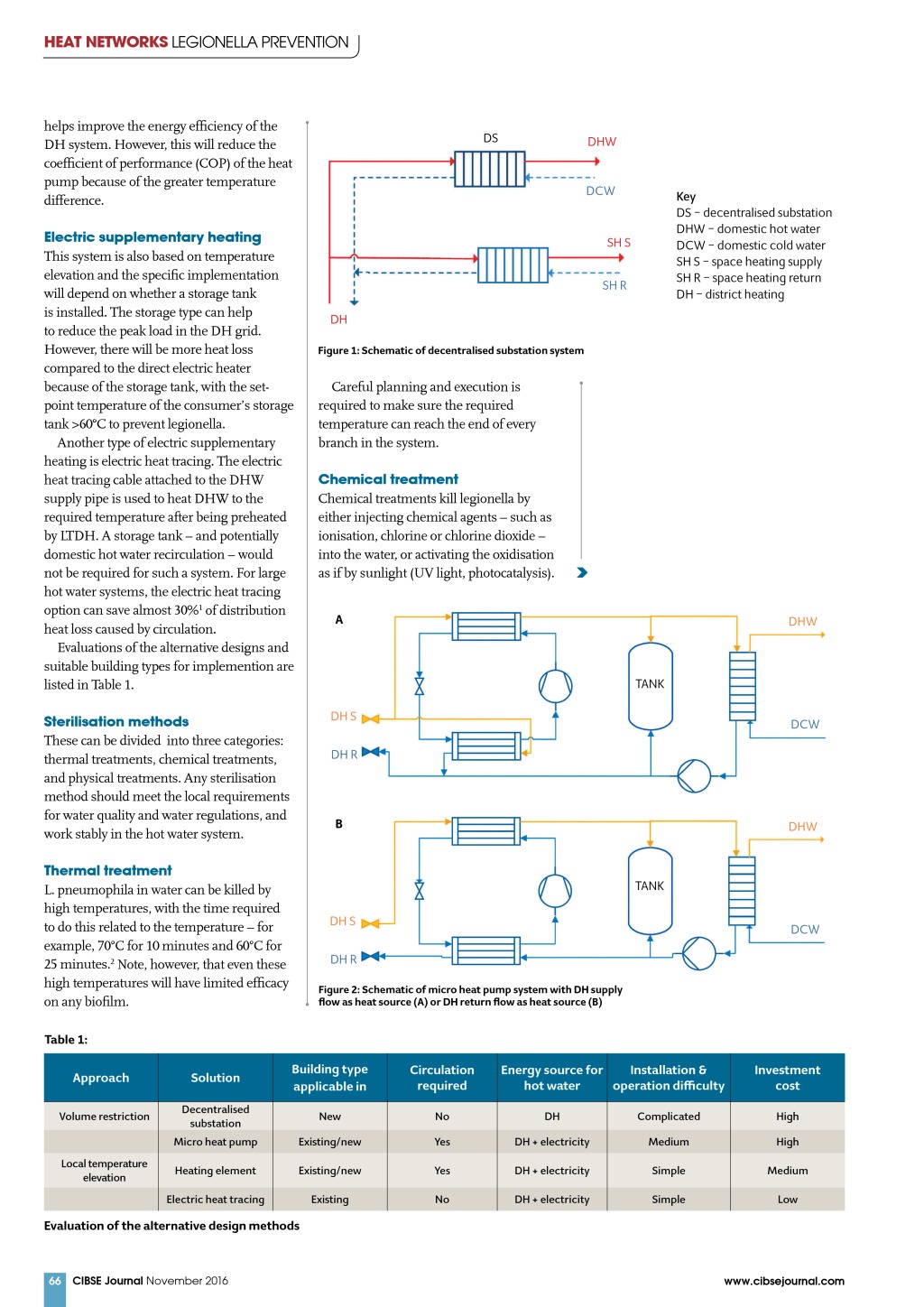 HEAT NETWORKS LEGIONELLA PREVENTION

helps improve the energy efficiency of the DH system. However, this will reduce the coefficient of performance (COP) of the heat pump because of the greater temperature difference.

Electric supplementary heating
This system is also based on temperature elevation and the specific implementation will depend on whether a storage tank is installed. The storage type can help to reduce the peak load in the DH grid. However, there will be more heat loss compared to the direct electric heater because of the storage tank, with the set-point temperature of the consumer's storage tank >60°C to prevent legionella.

Another type of electric supplementary heating is electric heat tracing. The electric heat tracing cable attached to the DHW supply pipe is used to heat DHW to the required temperature after being preheated by LTDH. A storage tank – and potentially domestic hot water recirculation – would not be required for such a system. For large hot water systems, the electric heat tracing option can save almost 30%$^1$ of distribution heat loss caused by circulation.

Evaluations of the alternative designs and suitable building types for implemention are listed in Table 1.

Sterilisation methods
These can be divided into three categories: thermal treatments, chemical treatments, and physical treatments. Any sterilisation method should meet the local requirements for water quality and water regulations, and work stably in the hot water system.

Thermal treatment
L. pneumophila in water can be killed by high temperatures, with the time required to do this related to the temperature – for example, 70°C for 10 minutes and 60°C for 25 minutes.$^2$ Note, however, that even these high temperatures will have limited efficacy on any biofilm.

DS
DHW
DCW
SH S
SH R
DH

Key
DS – decentralised substation
DHW – domestic hot water
DCW – domestic cold water
SH S – space heating supply
SH R – space heating return
DH – district heating

Figure 1: Schematic of decentralised substation system

Careful planning and execution is required to make sure the required temperature can reach the end of every branch in the system.

Chemical treatment
Chemical treatments kill legionella by either injecting chemical agents – such as ionisation, chlorine or chlorine dioxide – into the water, or activating the oxidisation as if by sunlight (UV light, photocatalysis).

A
DHW
TANK
DH S
DCW
DH R

B
DHW
TANK
DH S
DCW
DH R

Figure 2: Schematic of micro heat pump system with DH supply flow as heat source (A) or DH return flow as heat source (B)

Table 1:

| Approach | Solution | Building type applicable in | Circulation required | Energy source for hot water | Installation & operation difficulty | Investment cost |
|---|---|---|---|---|---|---|
| Volume restriction | Decentralised substation | New | No | DH | Complicated | High |
| | Micro heat pump | Existing/new | Yes | DH + electricity | Medium | High |
| Local temperature elevation | Heating element | Existing/new | Yes | DH + electricity | Simple | Medium |
| | Electric heat tracing | Existing | No | DH + electricity | Simple | Low |

Evaluation of the alternative design methods

66 CIBSE Journal November 2016
www.cibsejournal.com