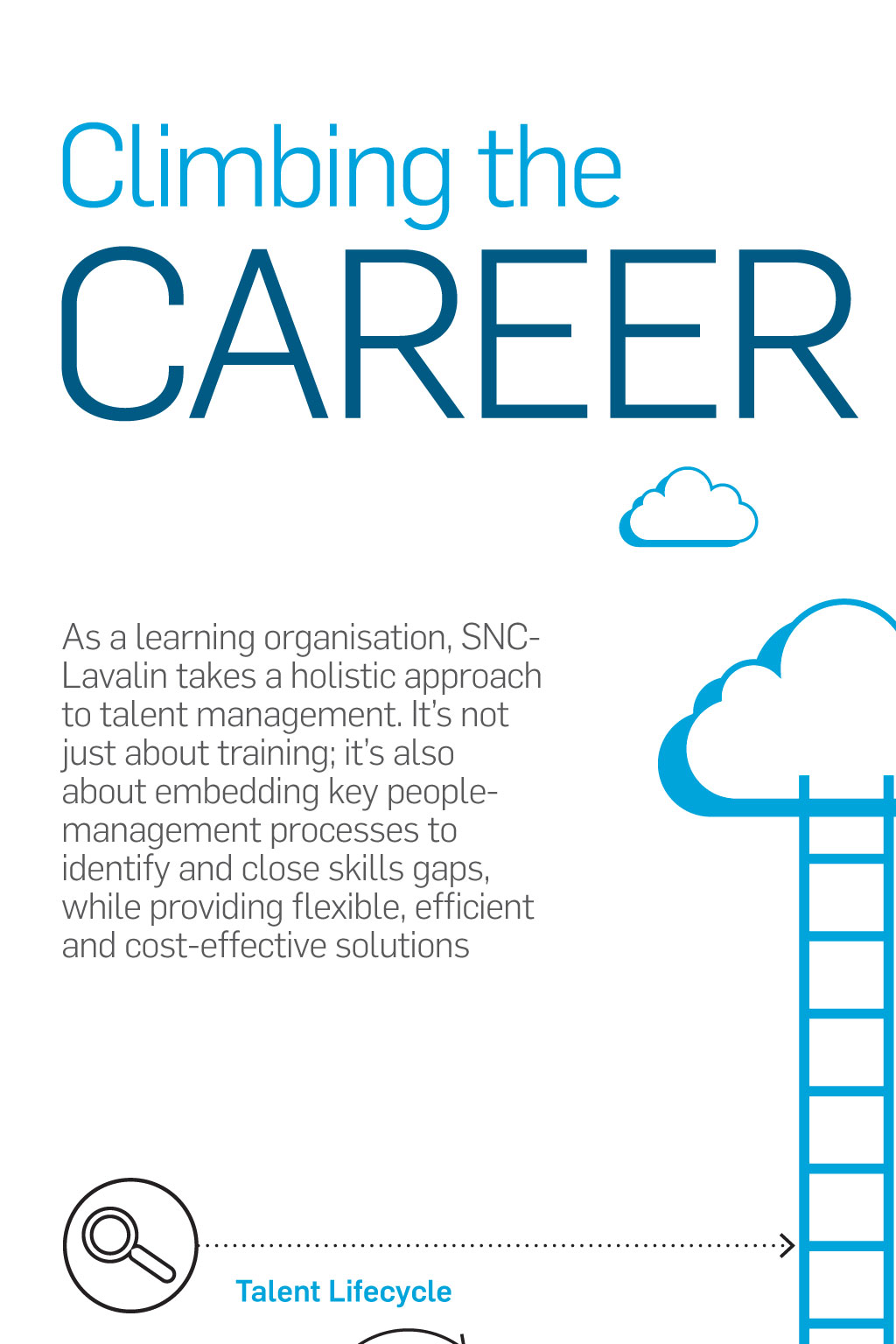 Climbing the
CAREER

As a learning organisation, SNC-Lavalin takes a holistic approach to talent management. It's not just about training; it's also about embedding key people-management processes to identify and close skills gaps, while providing flexible, efficient and cost-effective solutions

Talent Lifecycle