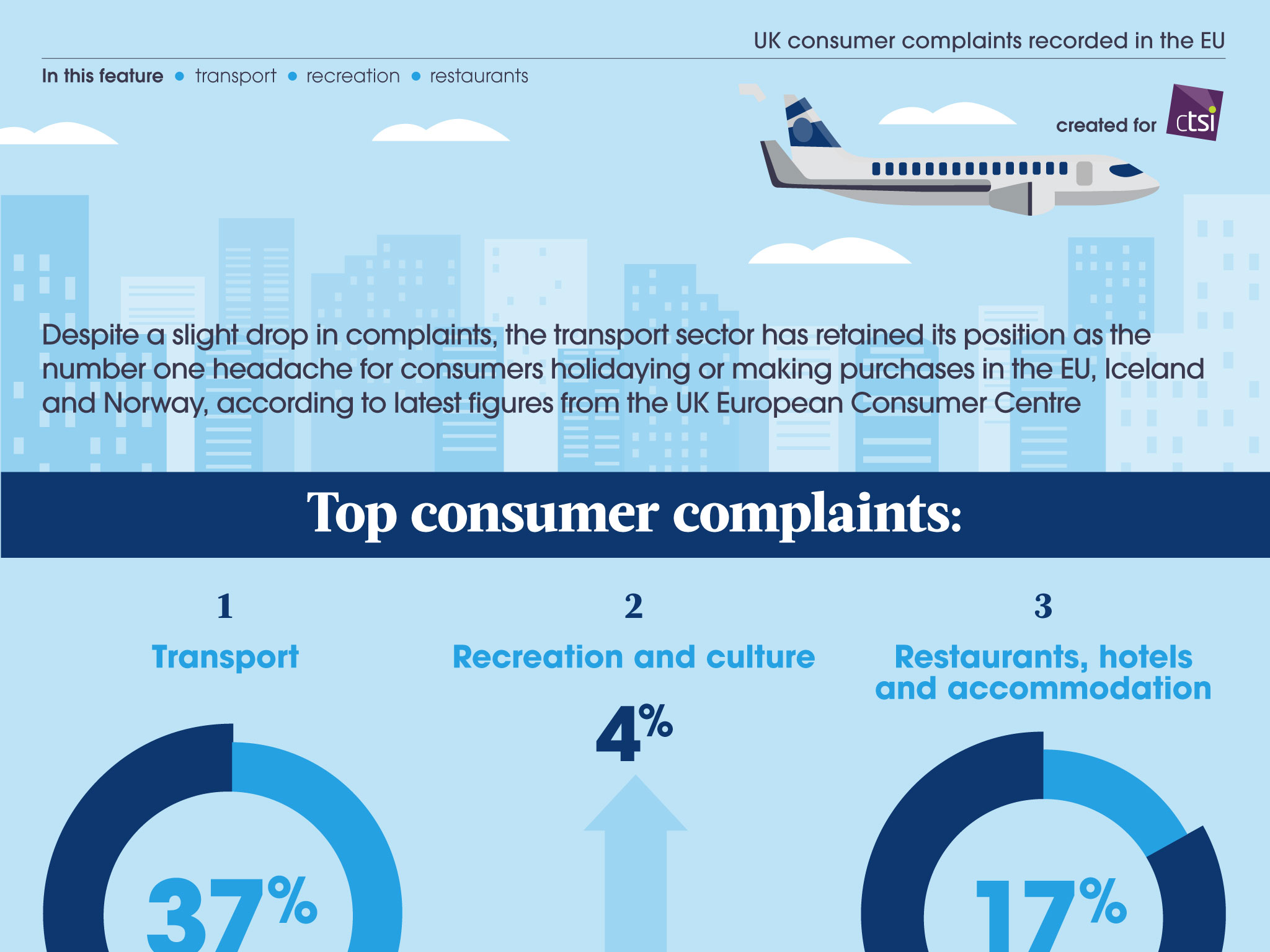 UK consumer complaints recorded in the EU

In this feature • transport • recreation • restaurants

created for ctsi

Despite a slight drop in complaints, the transport sector has retained its position as the number one headache for consumers holidaying or making purchases in the EU, Iceland and Norway, according to latest figures from the UK European Consumer Centre

Top consumer complaints:

1

Transport

37%

2

Recreation and culture

4%

3

Restaurants, hotels and accommodation

17%