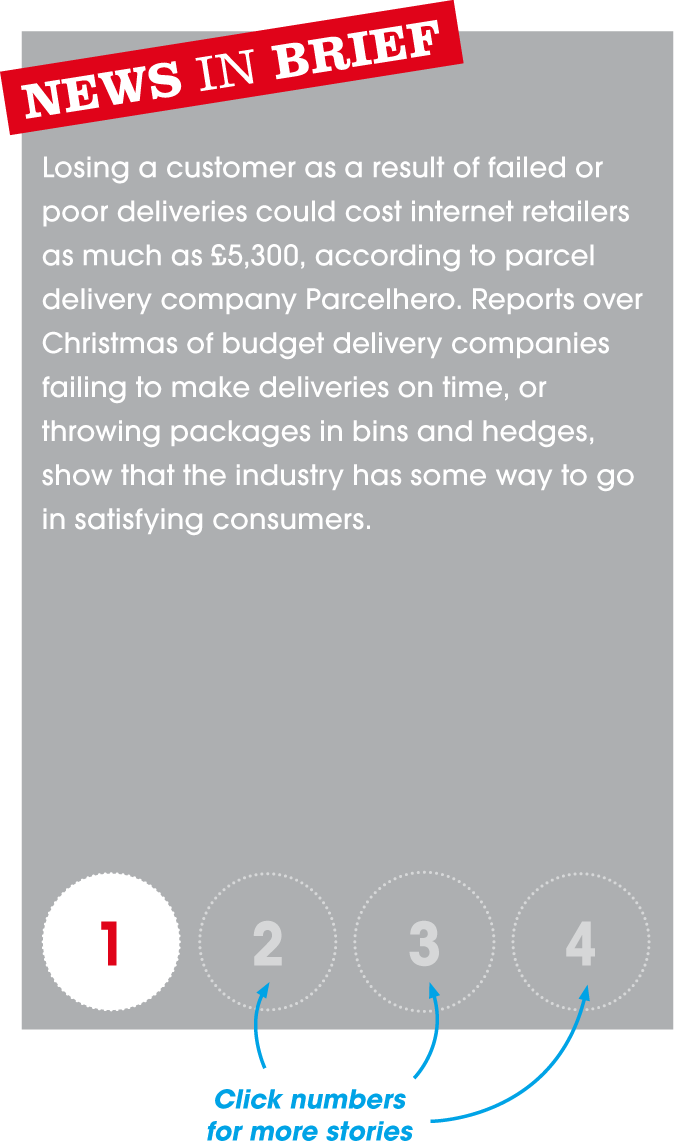 NEWS IN BRIEF

Losing a customer as a result of failed or poor deliveries could cost internet retailers as much as £5,300, according to parcel delivery company Parcelhero. Reports over Christmas of budget delivery companies failing to make deliveries on time, or throwing packages in bins and hedges, show that the industry has some way to go in satisfying consumers.

1 2 3 4

Click numbers
for more stories