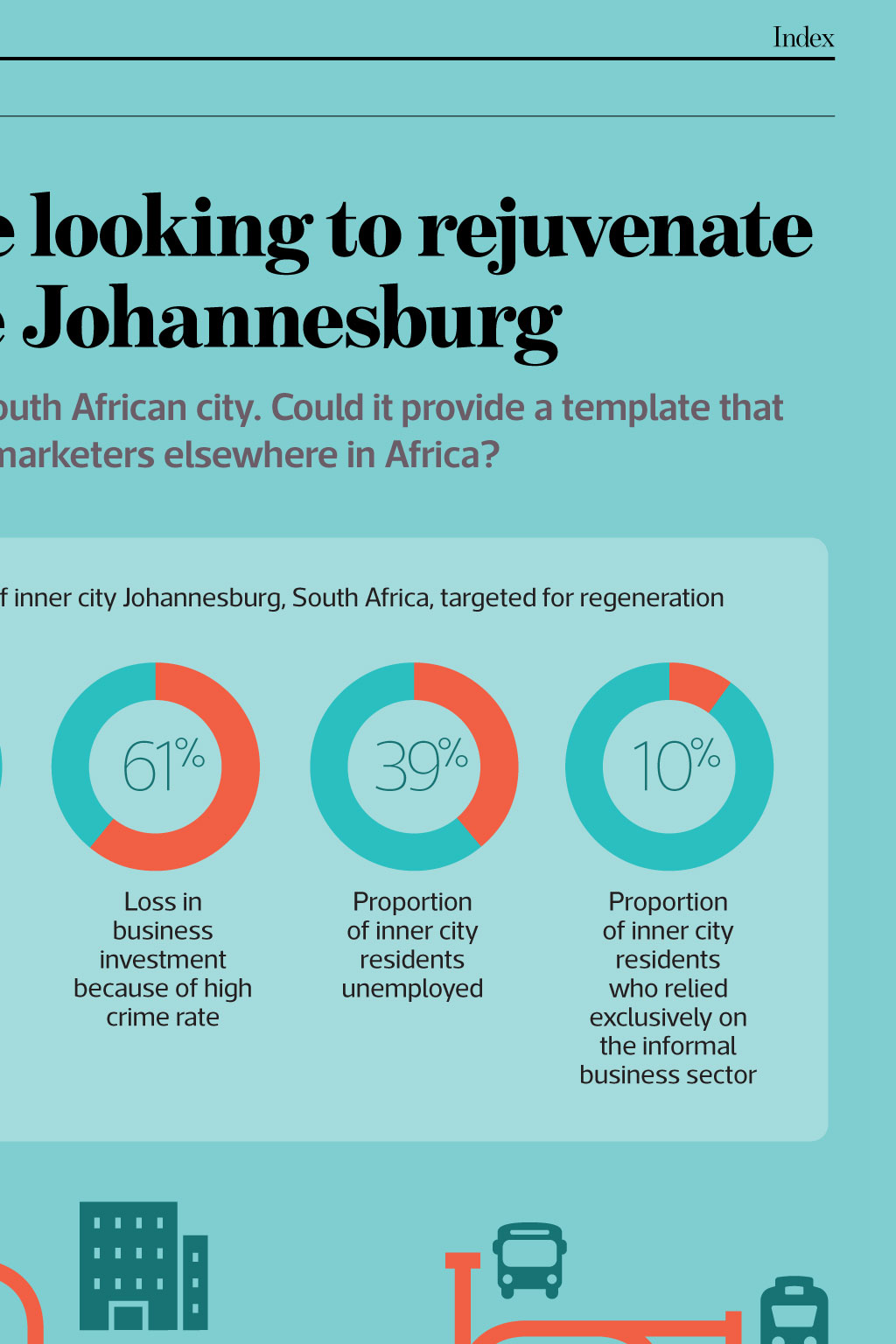 Index

e looking to rejuvenate e Johannesburg

outh African city. Could it provide a template that marketers elsewhere in Africa?

f inner city Johannesburg, South Africa, targeted for regeneration

61%

Loss in business investment because of high crime rate

39%

Proportion of inner city residents unemployed

10%

Proportion of inner city residents who relied exclusively on the informal business sector