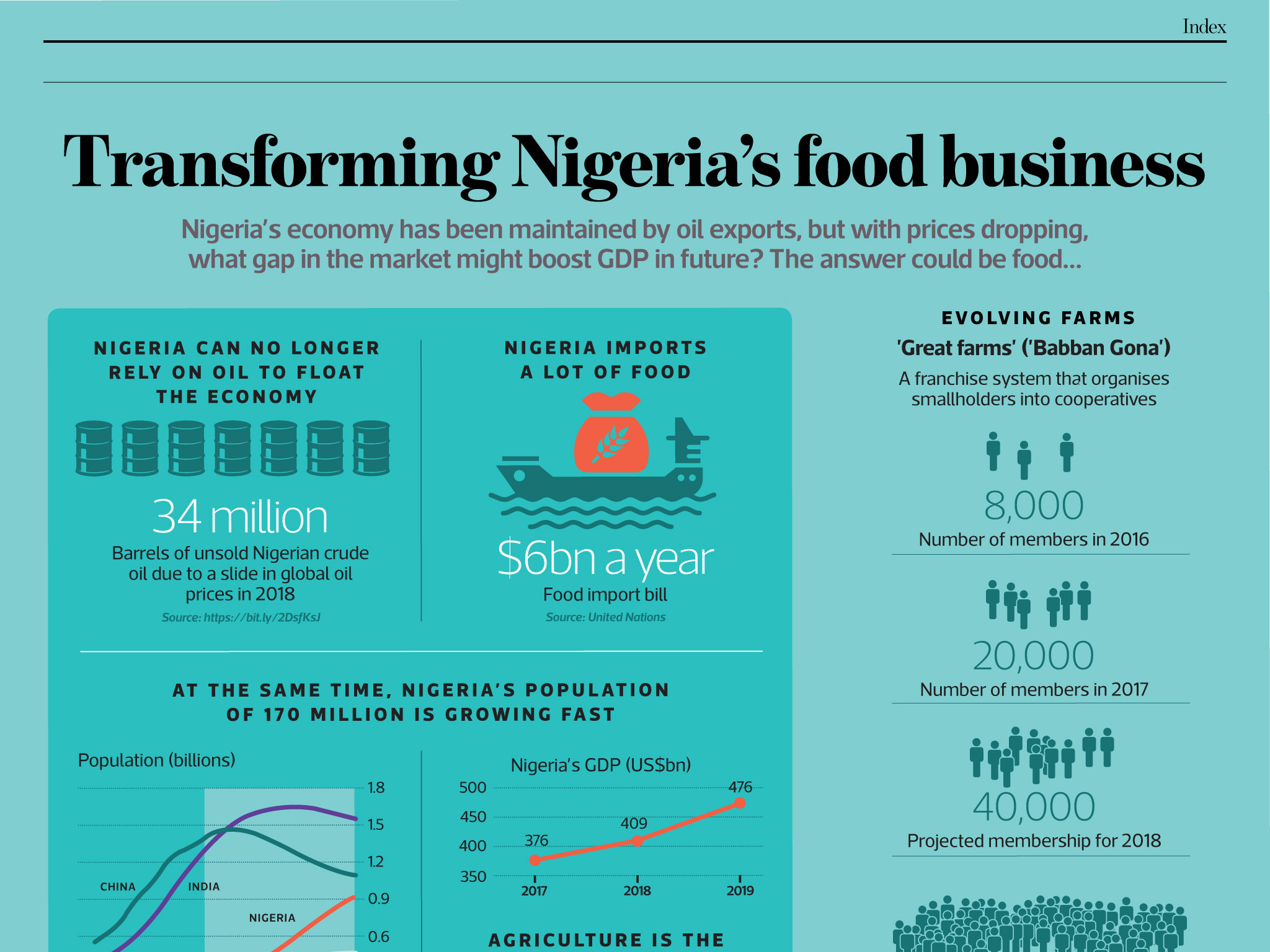 Index

Transforming Nigeria's food business

Nigeria's economy has been maintained by oil exports, but with prices dropping, what gap in the market might boost GDP in future? The answer could be food...

NIGERIA CAN NO LONGER RELY ON OIL TO FLOAT THE ECONOMY

34 million

Barrels of unsold Nigerian crude oil due to a slide in global oil prices in 2018

Source: https://bit.ly/2DsfKsJ

NIGERIA IMPORTS A LOT OF FOOD

$6bn a year

Food import bill

Source: United Nations

AT THE SAME TIME, NIGERIA'S POPULATION OF 170 MILLION IS GROWING FAST

Population (billions)

1.8
1.5
1.2
0.9
0.6

CHINA
INDIA
NIGERIA

Nigeria's GDP (US$bn)

500
450
400
350

376
409
476

2017
2018
2019

AGRICULTURE IS THE

EVOLVING FARMS

'Great farms' ('Babban Gona')

A franchise system that organises smallholders into cooperatives

8,000

Number of members in 2016

20,000

Number of members in 2017

40,000

Projected membership for 2018