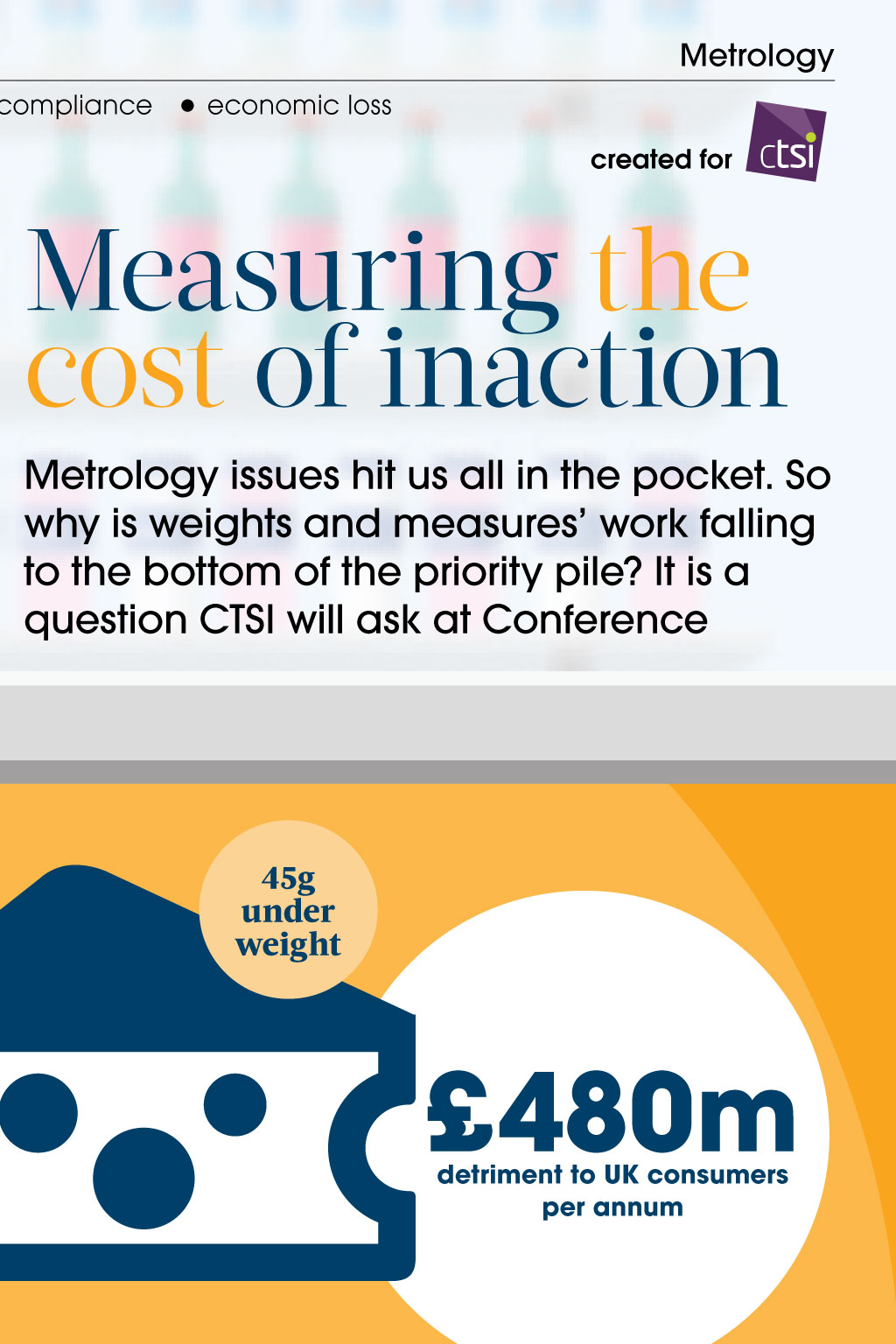 Metrology

compliance • economic loss

created for ctsi

Measuring the cost of inaction

Metrology issues hit us all in the pocket. So why is weights and measures' work falling to the bottom of the priority pile? It is a question CTSI will ask at Conference

45g under weight

£480m
detriment to UK consumers per annum