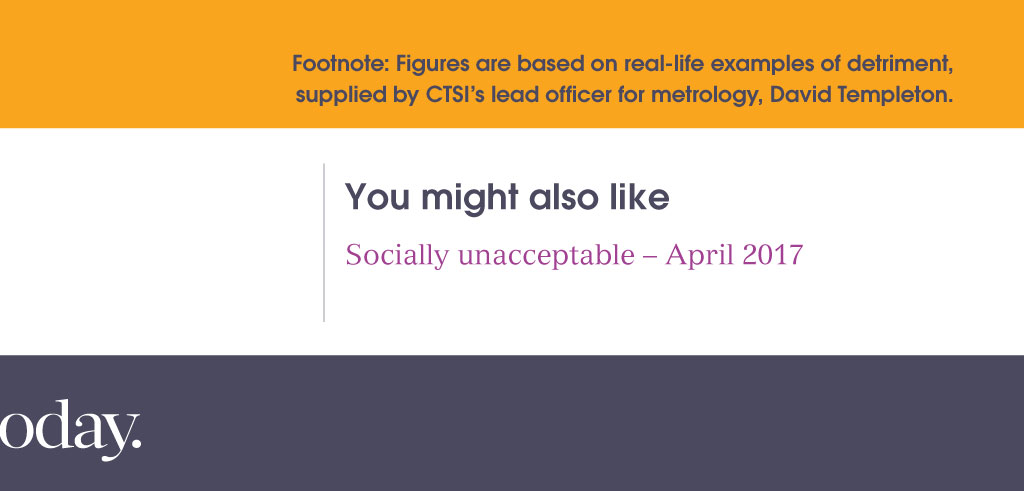 Footnote: Figures are based on real-life examples of detriment, supplied by CTSI's lead officer for metrology, David Templeton.

You might also like

Socially unacceptable – April 2017

oday.